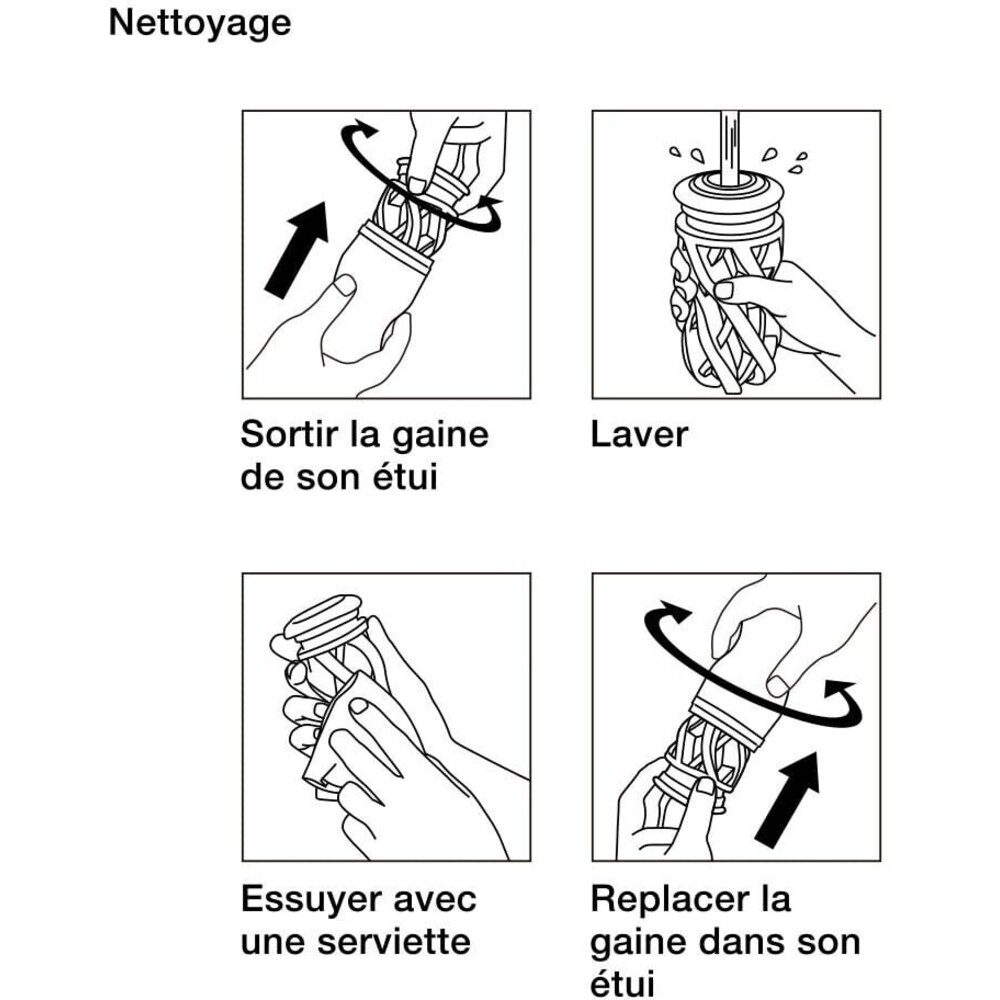 Nettoyage

Sortir la gaine de son étui

Laver

Essuyer avec une serviette

Replacer la gaine dans son étui