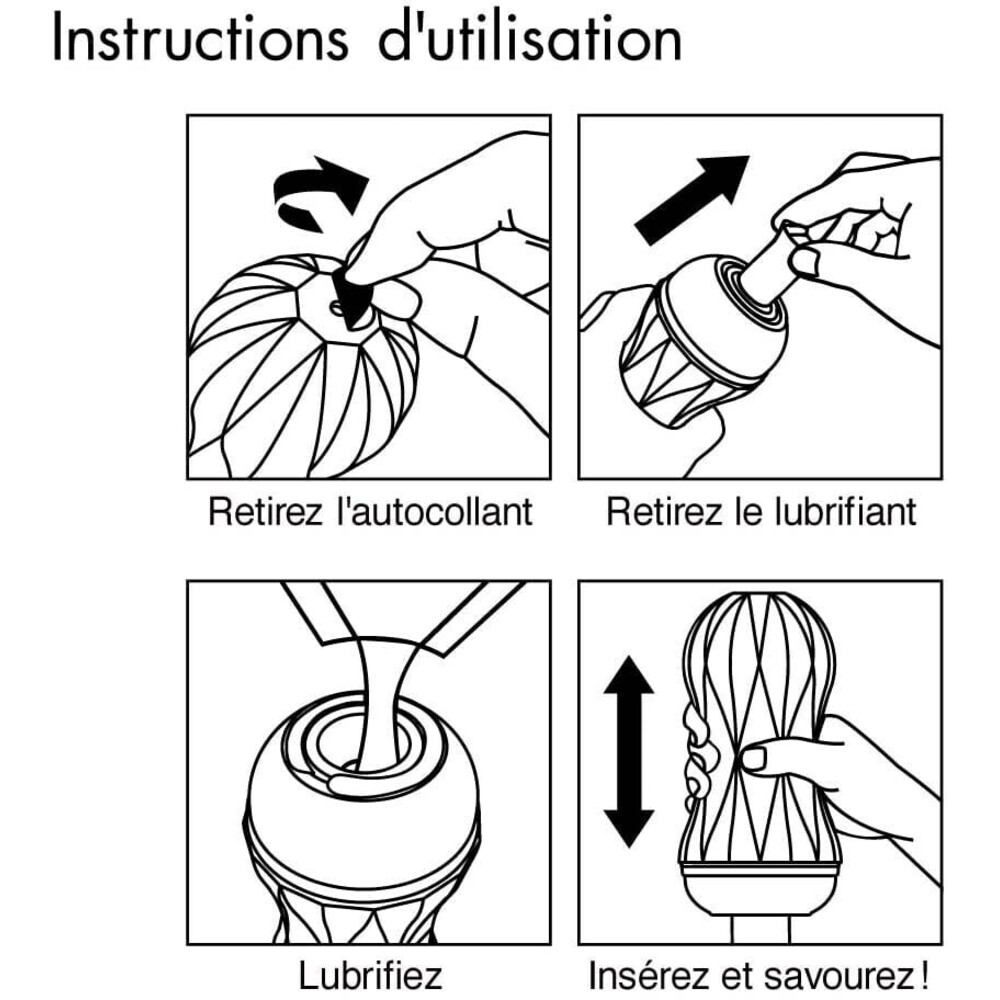 Instructions d'utilisation

Retirez l'autocollant

Retirez le lubrifiant

Lubrifiez

Insérez et savourez !