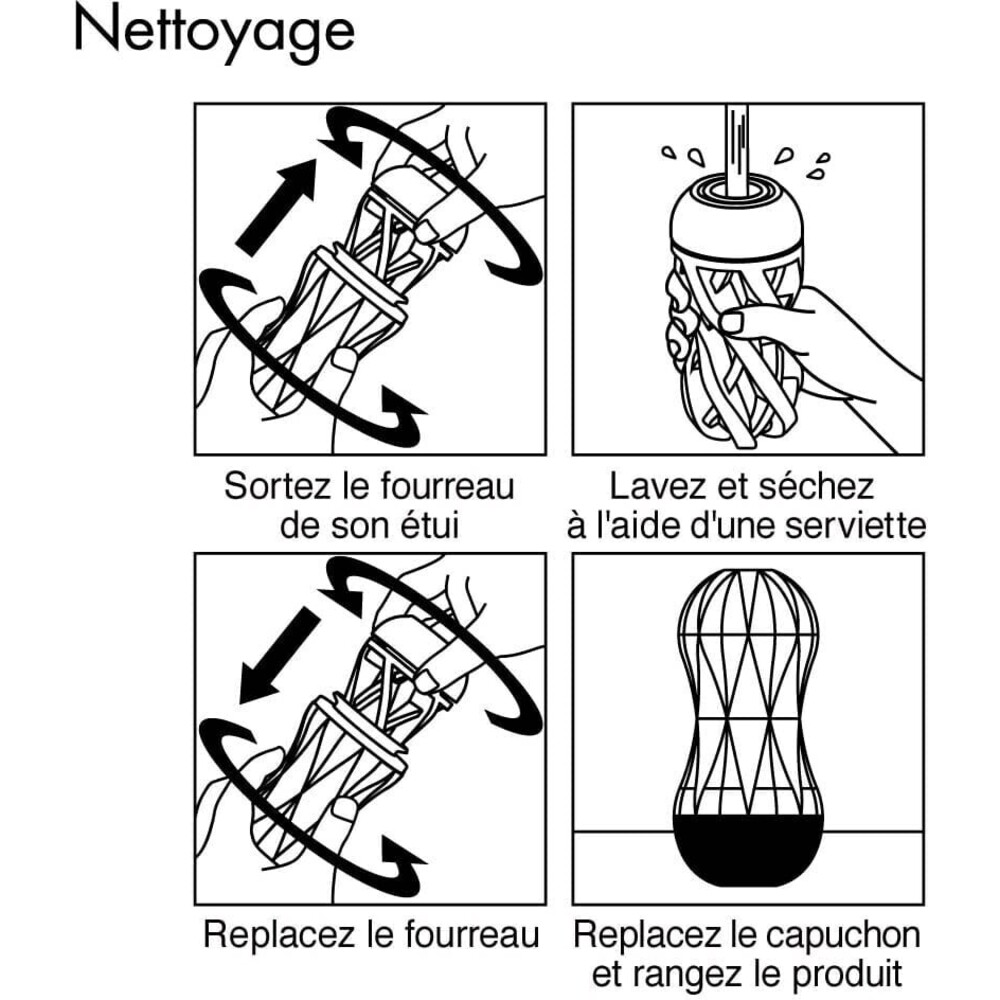 Nettoyage

Sortez le fourreau de son étui

Lavez et séchez à l'aide d'une serviette

Replacez le fourreau

Replacez le capuchon et rangez le produit