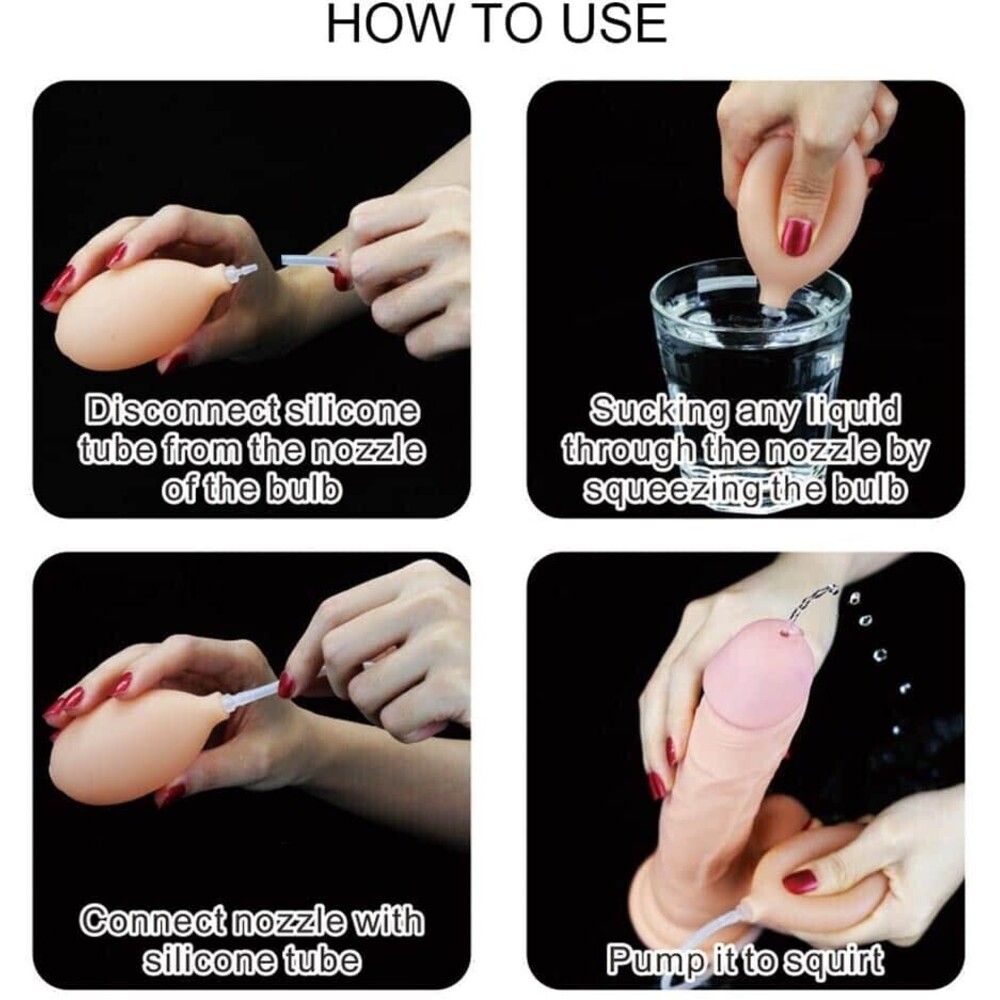 HOW TO USE

Disconnect silicone tube from the nozzle of the bulb

Sucking any liquid through the nozzle by squeezing the bulb

Connect nozzle with silicone tube

Pump it to squirt