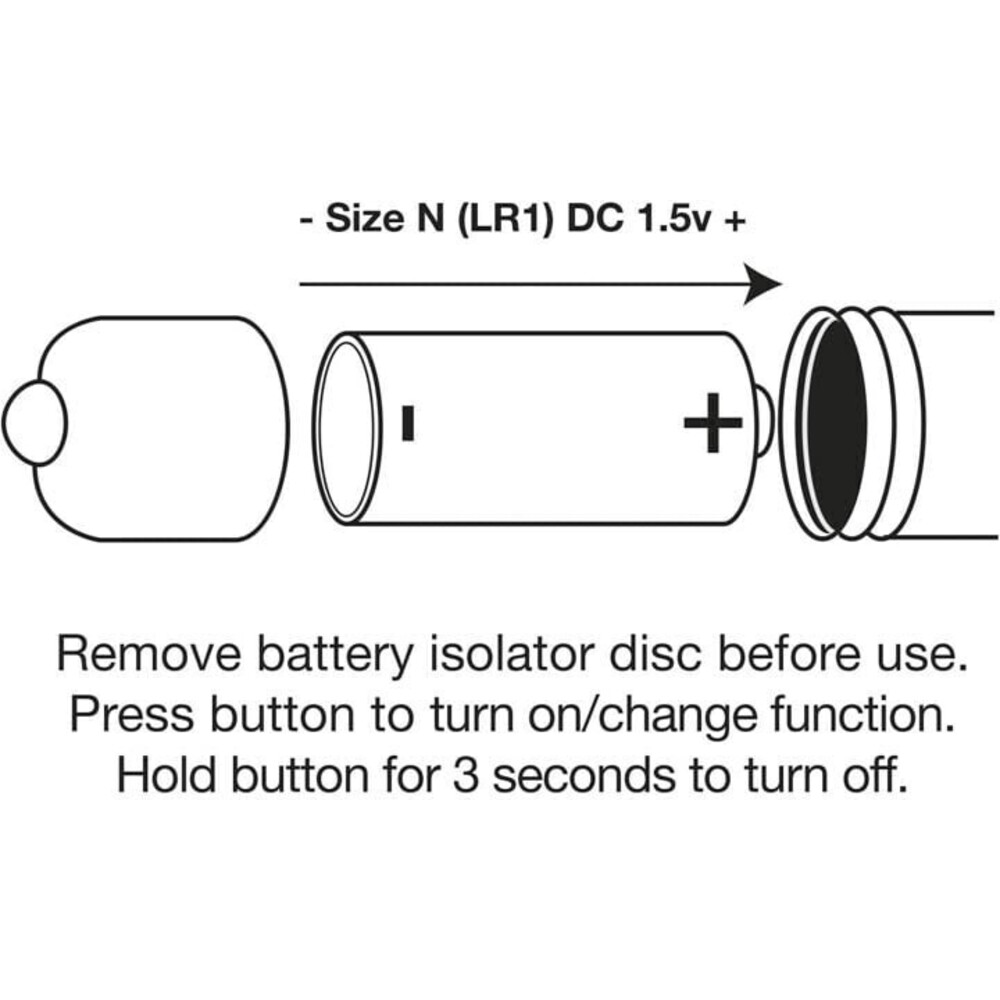 - Size N (LR1) DC 1.5v +

- +

Remove battery isolator disc before use.
Press button to turn on/change function.
Hold button for 3 seconds to turn off.